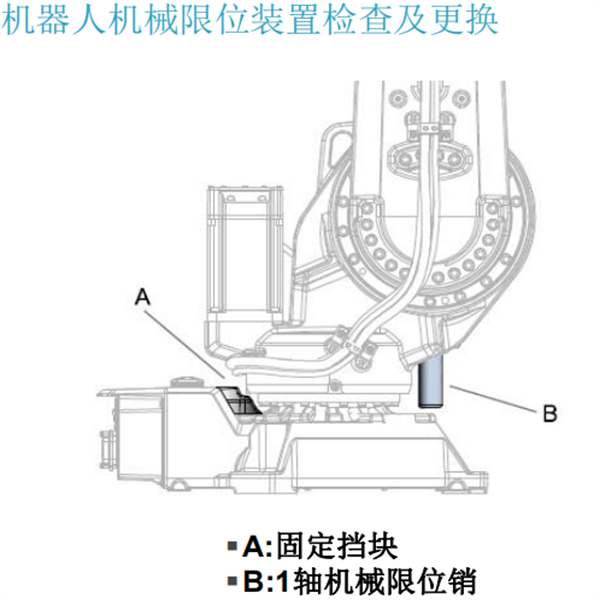 机器人机械限位装置检查及更换

A

B

▪ A:固定挡块
▪ B:1轴机械限位销